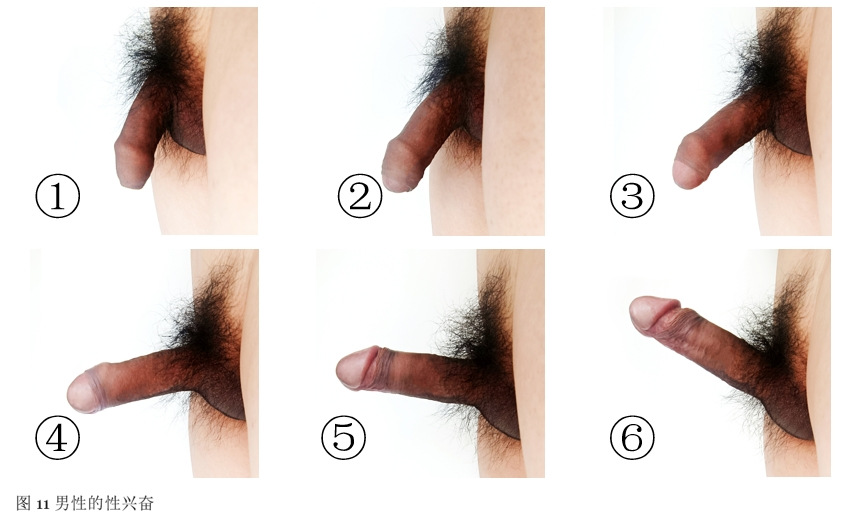 ①

②

③

④

⑤

⑥

图 11 男性的性兴奋